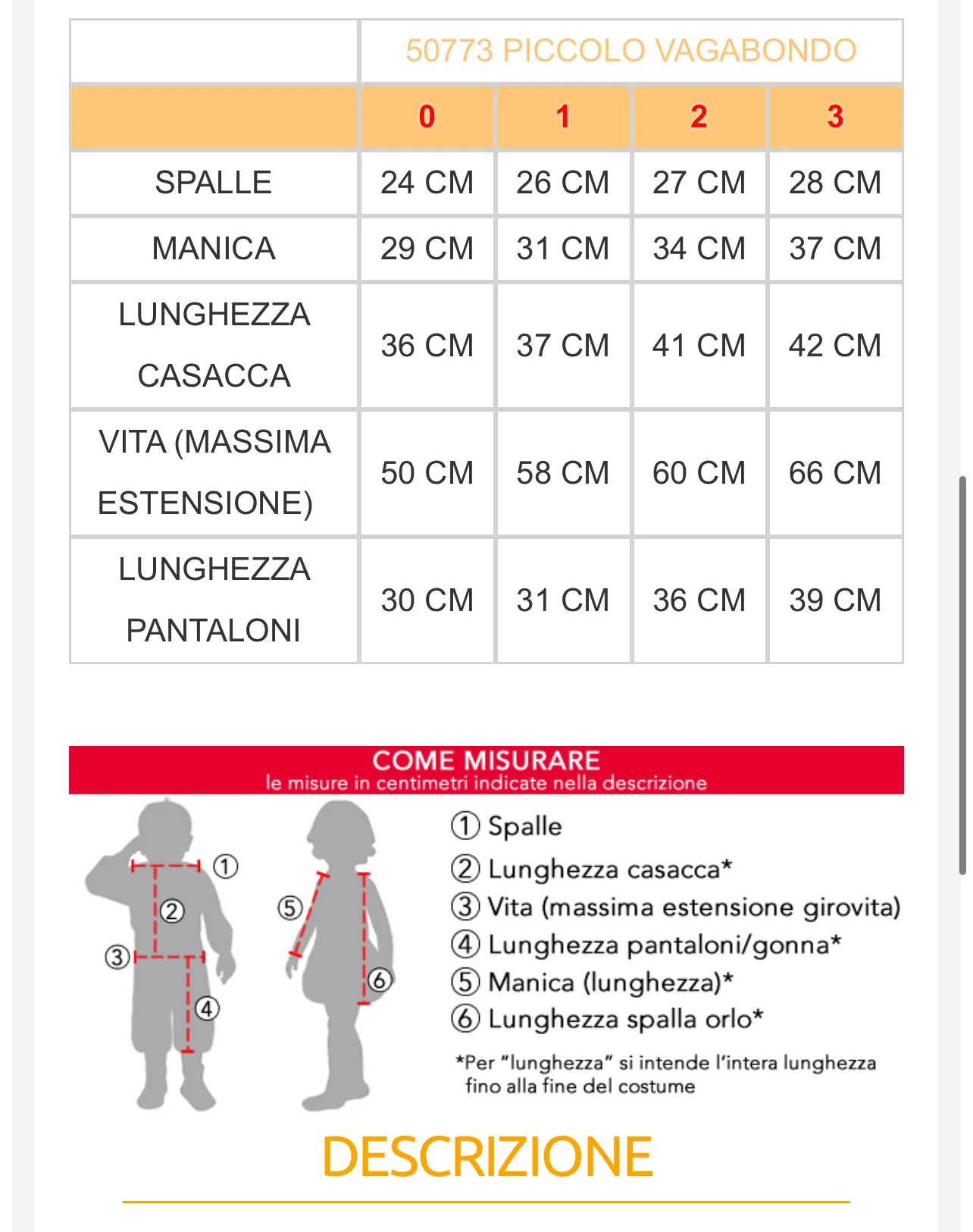 | | 50773 PICCOLO VAGABONDO | | | |
|---|---|---|---|---|
| | 0 | 1 | 2 | 3 |
| SPALLE | 24 CM | 26 CM | 27 CM | 28 CM |
| MANICA | 29 CM | 31 CM | 34 CM | 37 CM |
| LUNGHEZZA CASACCA | 36 CM | 37 CM | 41 CM | 42 CM |
| VITA (MASSIMA ESTENSIONE) | 50 CM | 58 CM | 60 CM | 66 CM |
| LUNGHEZZA PANTALONI | 30 CM | 31 CM | 36 CM | 39 CM |

COME MISURARE
le misure in centimetri indicate nella descrizione

① ② ③ ④ ⑤ ⑥

① Spalle
② Lunghezza casacca*
③ Vita (massima estensione girovita)
④ Lunghezza pantaloni/gonna*
⑤ Manica (lunghezza)*
⑥ Lunghezza spalla orlo*

*Per "lunghezza" si intende l'intera lunghezza fino alla fine del costume

DESCRIZIONE